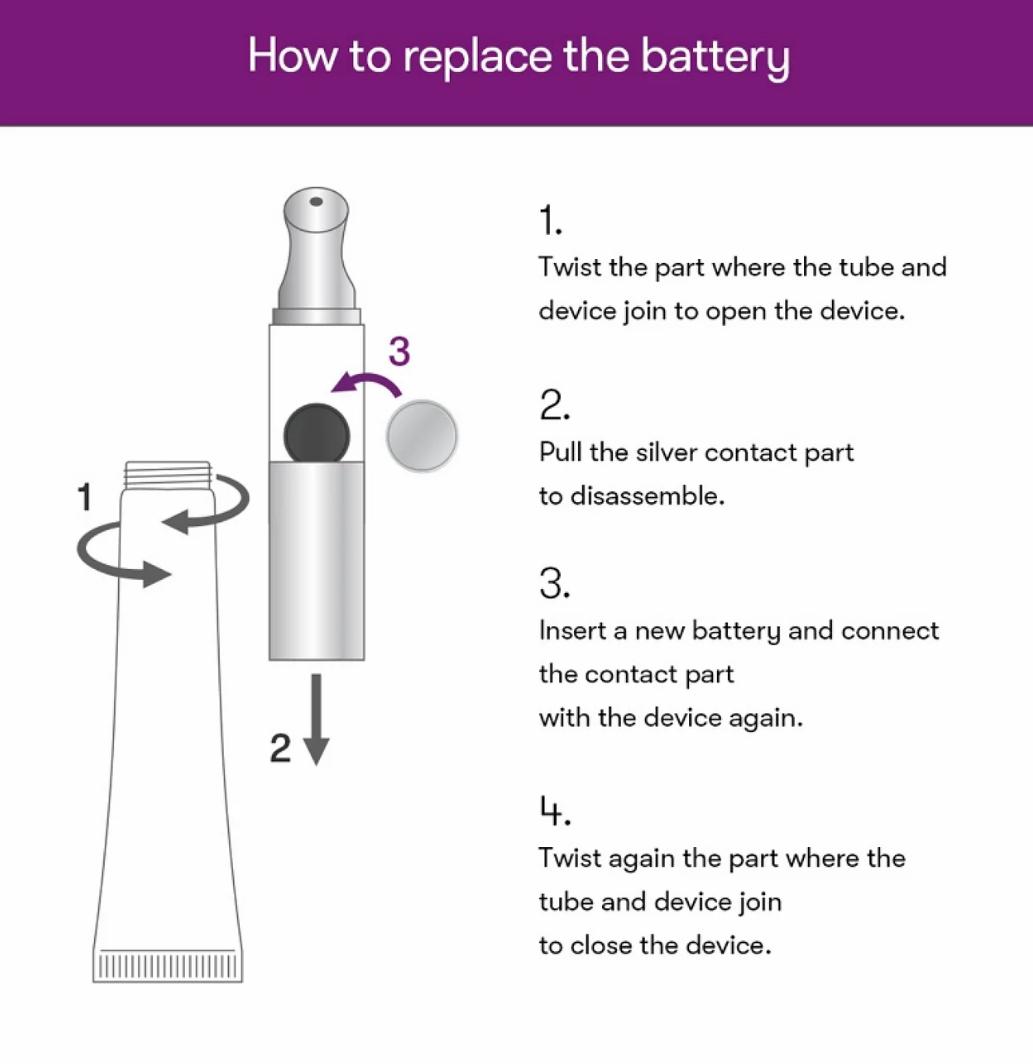 How to replace the battery

3

1

2

1.
Twist the part where the tube and device join to open the device.

2.
Pull the silver contact part to disassemble.

3.
Insert a new battery and connect the contact part with the device again.

4.
Twist again the part where the tube and device join to close the device.