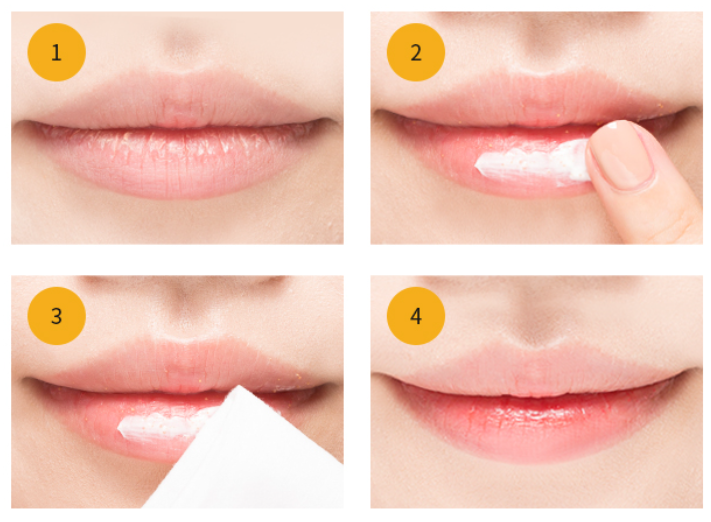 1

2

3

4